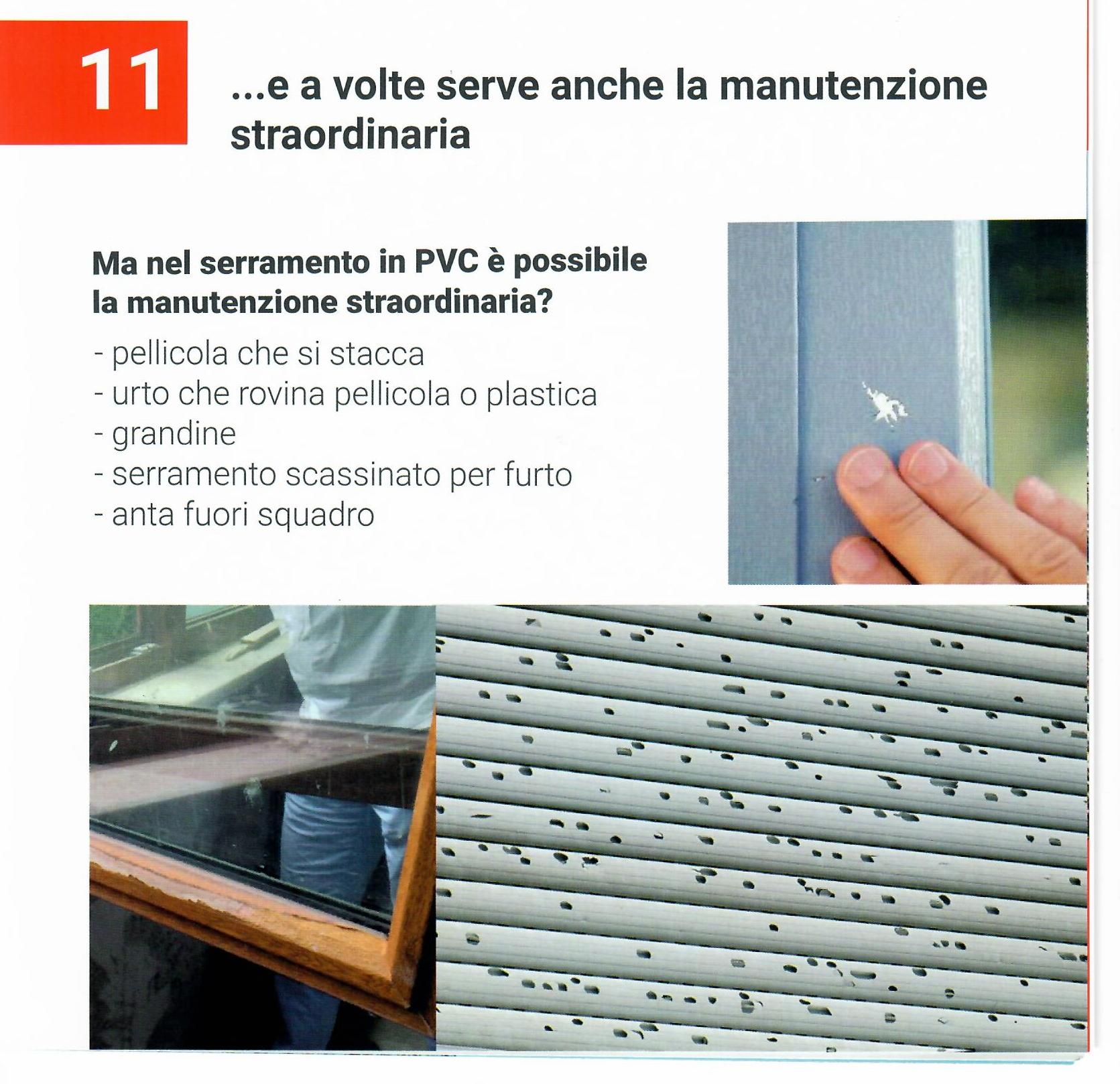 11

...e a volte serve anche la manutenzione straordinaria

Ma nel serramento in PVC è possibile la manutenzione straordinaria?

- pellicola che si stacca
- urto che rovina pellicola o plastica
- grandine
- serramento scassinato per furto
- anta fuori squadro